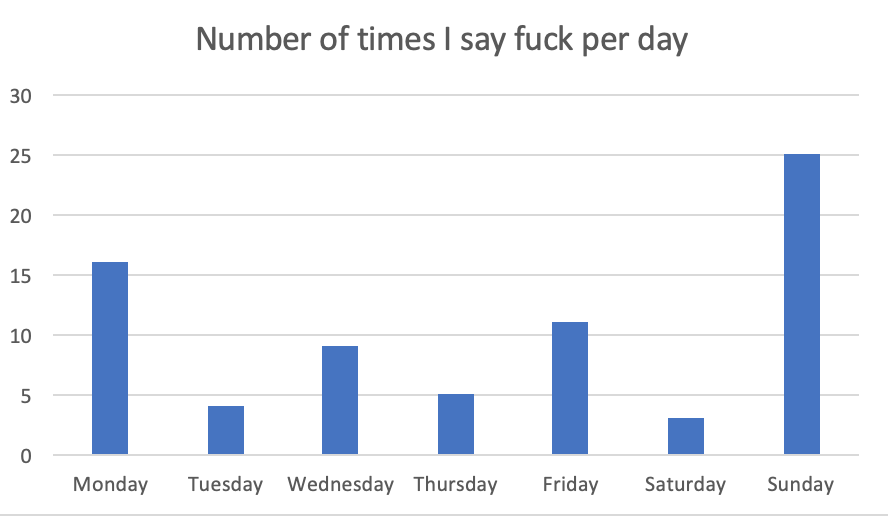 Number of times I say fuck per day

30
25
20
15
10
5
0

Monday Tuesday Wednesday Thursday Friday Saturday Sunday