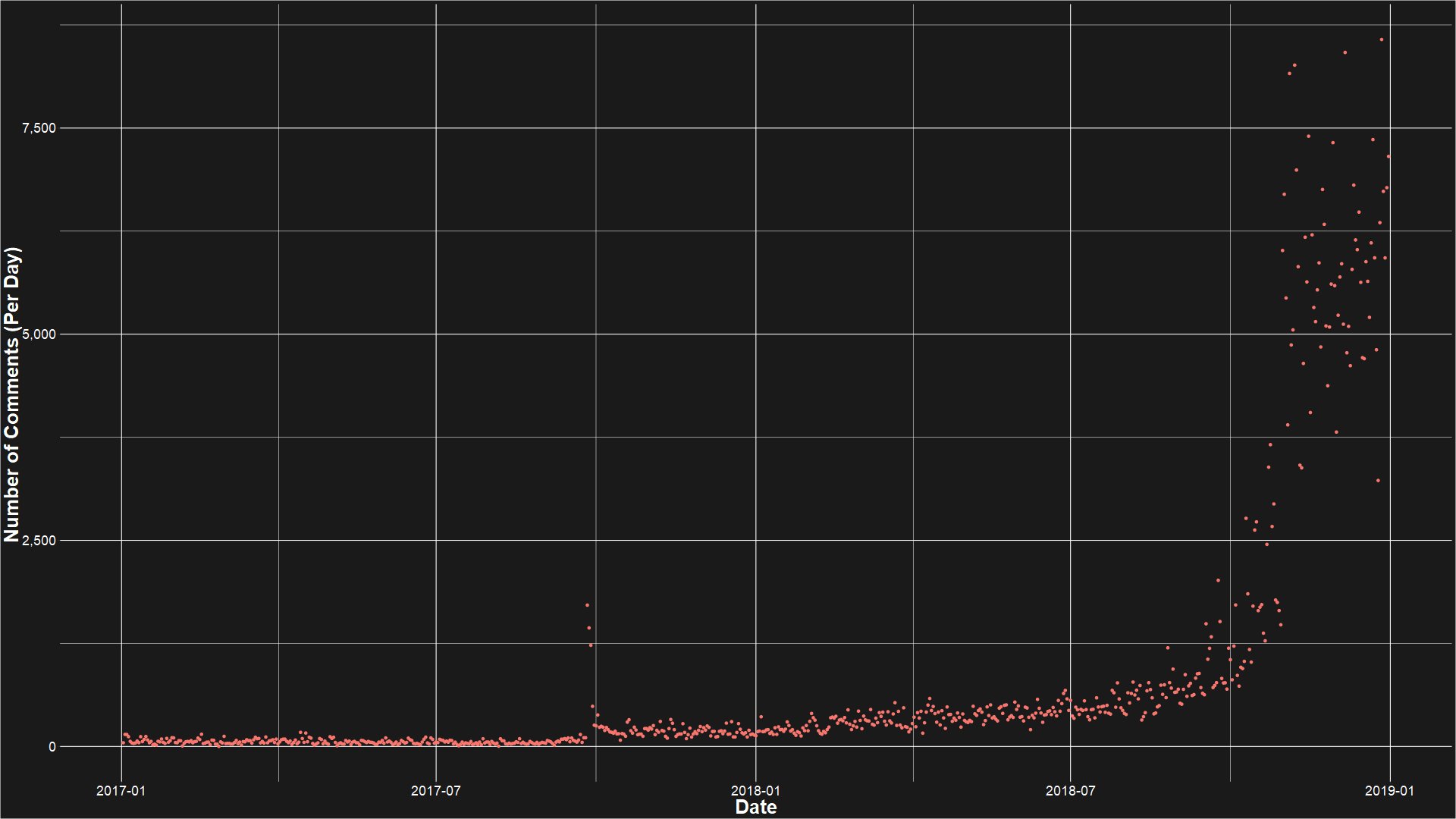 Number of Comments (Per Day)

7,500

5,000

2,500

0

2017-01

2017-07

2018-01

2018-07

2019-01

Date