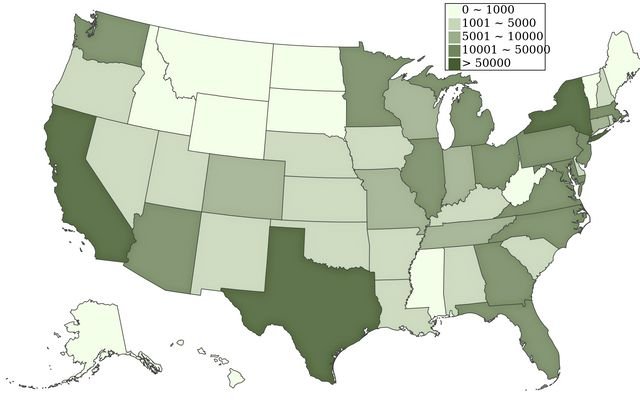 0 ~ 1000
1001 ~ 5000
5001 ~ 10000
10001 ~ 50000
> 50000