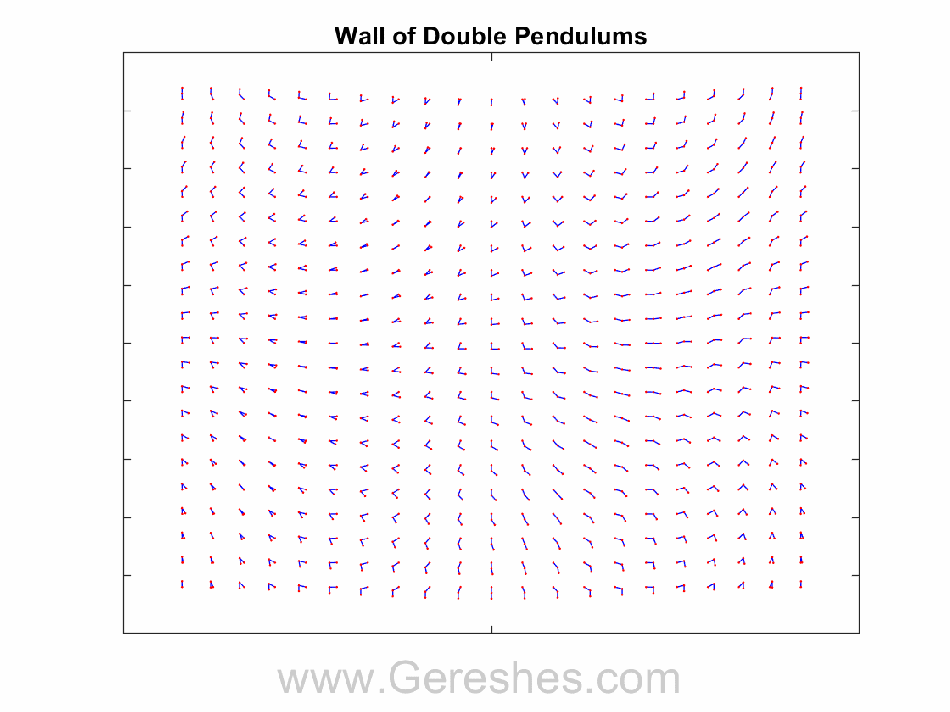 Wall of Double Pendulums

www.Gereshes.com