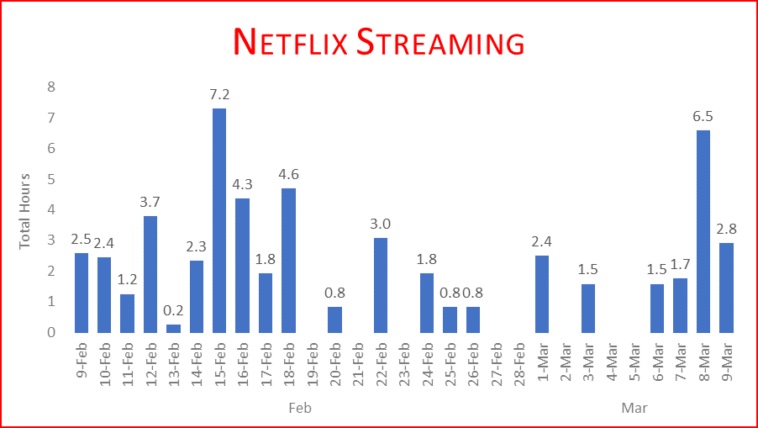 NETFLIX STREAMING

Total Hours

8
7
6
5
4
3
2
1
0

2.5 2.4 1.2 3.7 0.2 2.3 7.2 4.3 1.8 4.6 0.8 3.0 1.8 0.8 0.8 2.4 1.5 1.5 1.7 6.5 2.8

9-Feb 10-Feb 11-Feb 12-Feb 13-Feb 14-Feb 15-Feb 16-Feb 17-Feb 18-Feb 19-Feb 20-Feb 21-Feb 22-Feb 23-Feb 24-Feb 25-Feb 26-Feb 27-Feb 28-Feb 1-Mar 2-Mar 3-Mar 4-Mar 5-Mar 6-Mar 7-Mar 8-Mar 9-Mar

Feb

Mar