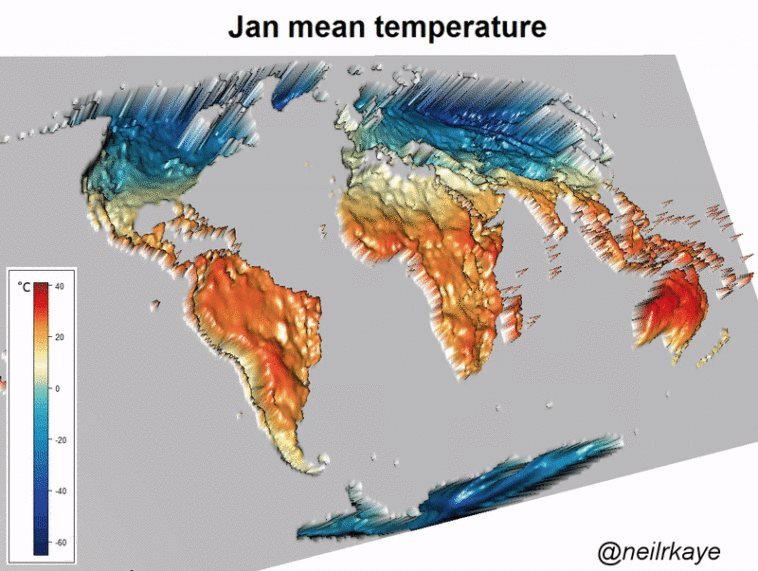 Jan mean temperature

°C
40
20
0
-20
-40
-60

@neilrkaye