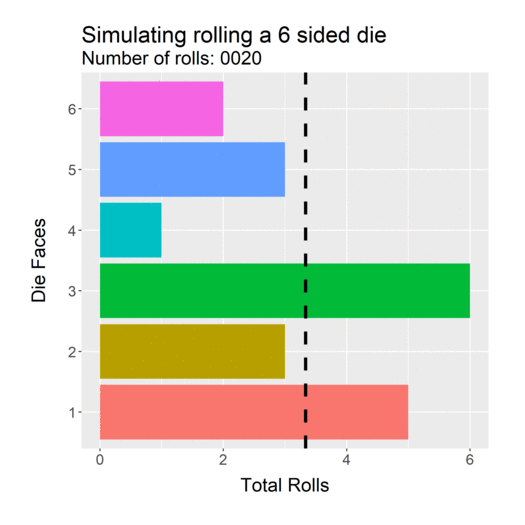 Simulating rolling a 6 sided die
Number of rolls: 0020

Die Faces

6
5
4
3
2
1

0
2
4
6

Total Rolls