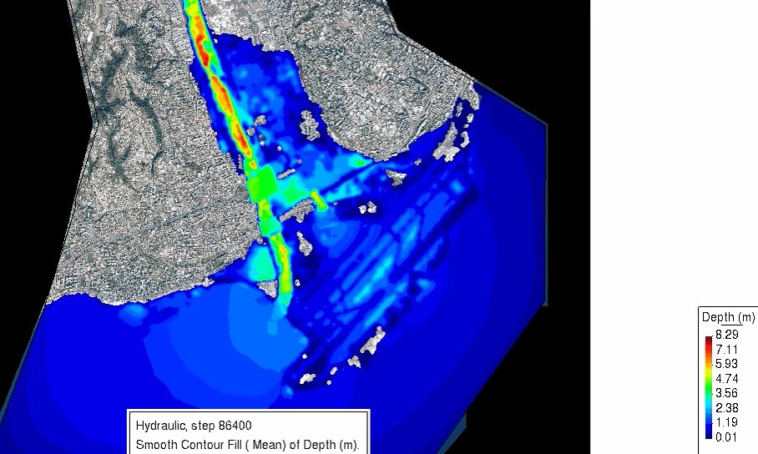 Hydraulic, step 86400
Smooth Contour Fill ( Mean) of Depth (m).

Depth (m)
8.29
7.11
5.93
4.74
3.56
2.38
1.19
0.01