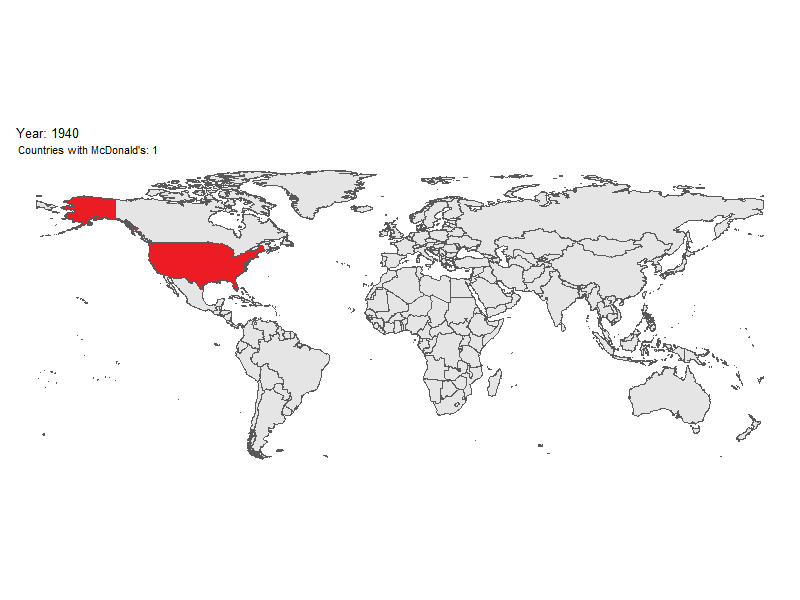 Year: 1940
Countries with McDonald's: 1