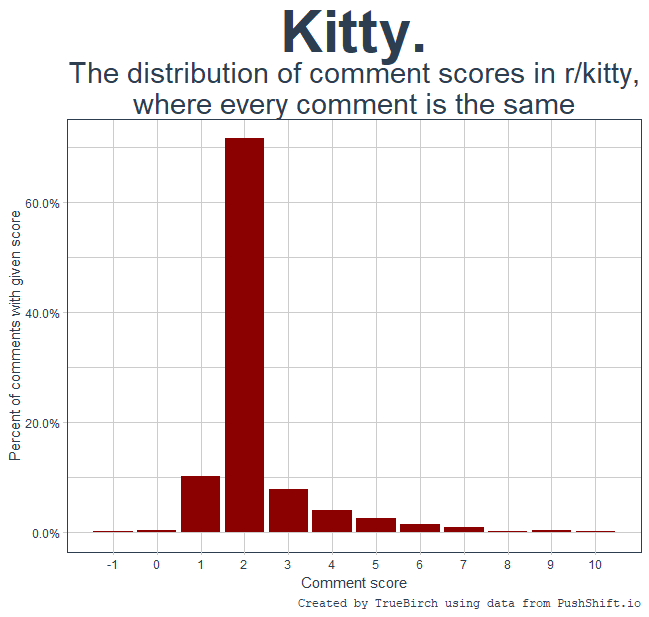 Kitty.
The distribution of comment scores in r/kitty, where every comment is the same

Percent of comments with given score

60.0%
40.0%
20.0%
0.0%

-1 0 1 2 3 4 5 6 7 8 9 10

Comment score

Created by TrueBirch using data from PushShift.io