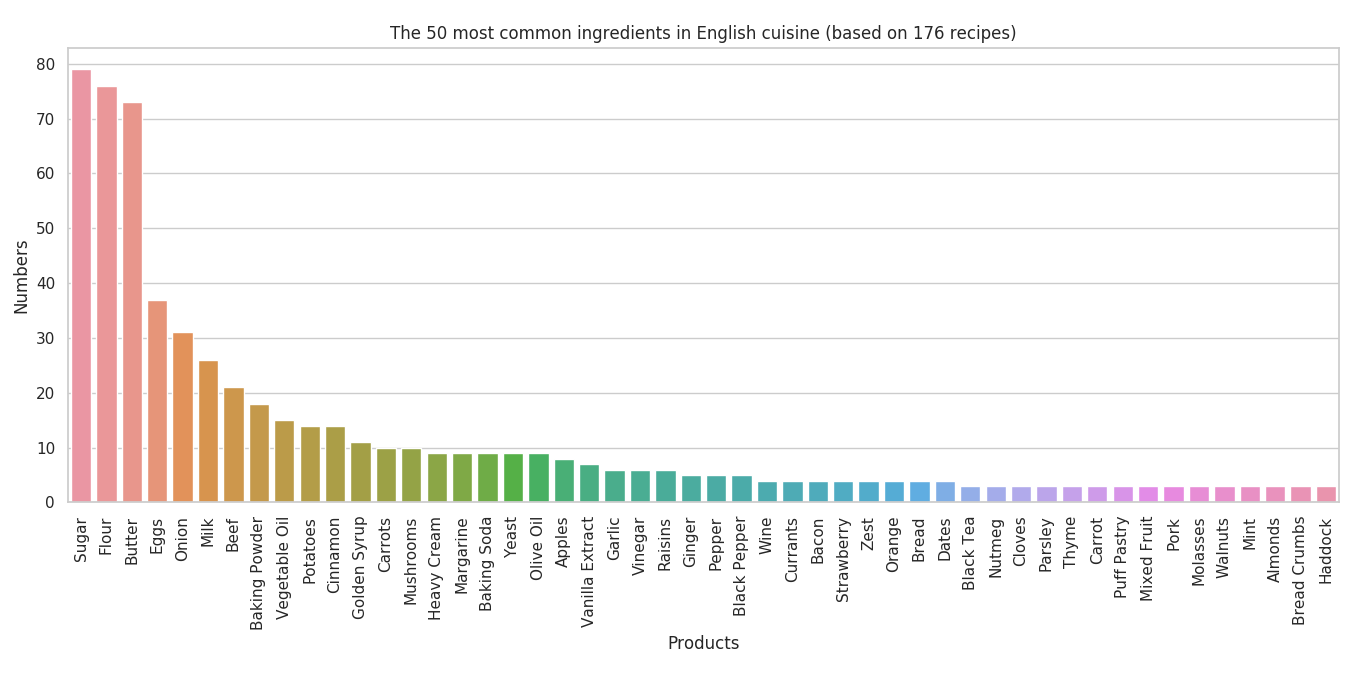 The 50 most common ingredients in English cuisine (based on 176 recipes)

Numbers

80
70
60
50
40
30
20
10
0

Sugar
Flour
Butter
Eggs
Onion
Milk
Beef
Baking Powder
Vegetable Oil
Potatoes
Cinnamon
Golden Syrup
Carrots
Mushrooms
Heavy Cream
Margarine
Baking Soda
Yeast
Olive Oil
Apples
Vanilla Extract
Garlic
Vinegar
Raisins
Ginger
Pepper
Black Pepper
Wine
Currants
Bacon
Strawberry
Zest
Orange
Bread
Dates
Black Tea
Nutmeg
Cloves
Parsley
Thyme
Carrot
Puff Pastry
Mixed Fruit
Pork
Molasses
Walnuts
Mint
Almonds
Bread Crumbs
Haddock

Products