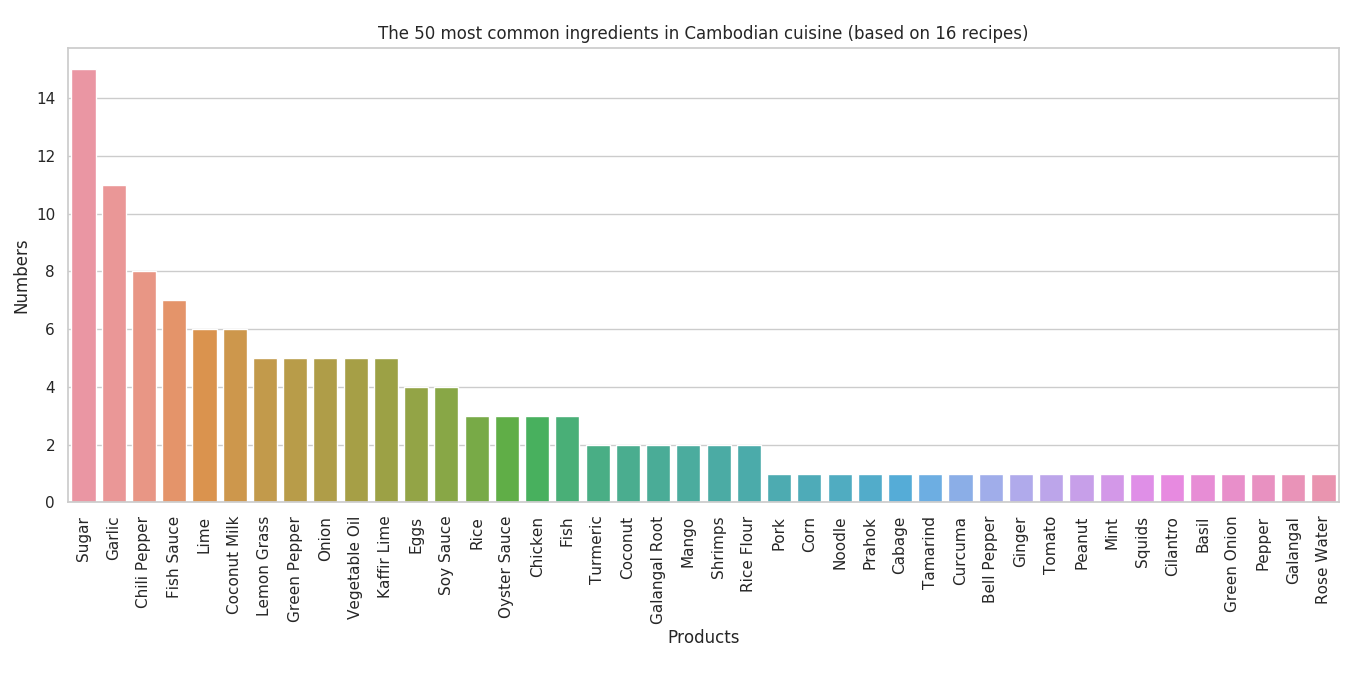 The 50 most common ingredients in Cambodian cuisine (based on 16 recipes)

Numbers

14
12
10
8
6
4
2
0

Sugar
Garlic
Chili Pepper
Fish Sauce
Lime
Coconut Milk
Lemon Grass
Green Pepper
Onion
Vegetable Oil
Kaffir Lime
Eggs
Soy Sauce
Rice
Oyster Sauce
Chicken
Fish
Turmeric
Coconut
Galangal Root
Mango
Shrimps
Rice Flour
Pork
Corn
Noodle
Prahok
Cabage
Tamarind
Curcuma
Bell Pepper
Ginger
Tomato
Peanut
Mint
Squids
Cilantro
Basil
Green Onion
Pepper
Galangal
Rose Water

Products