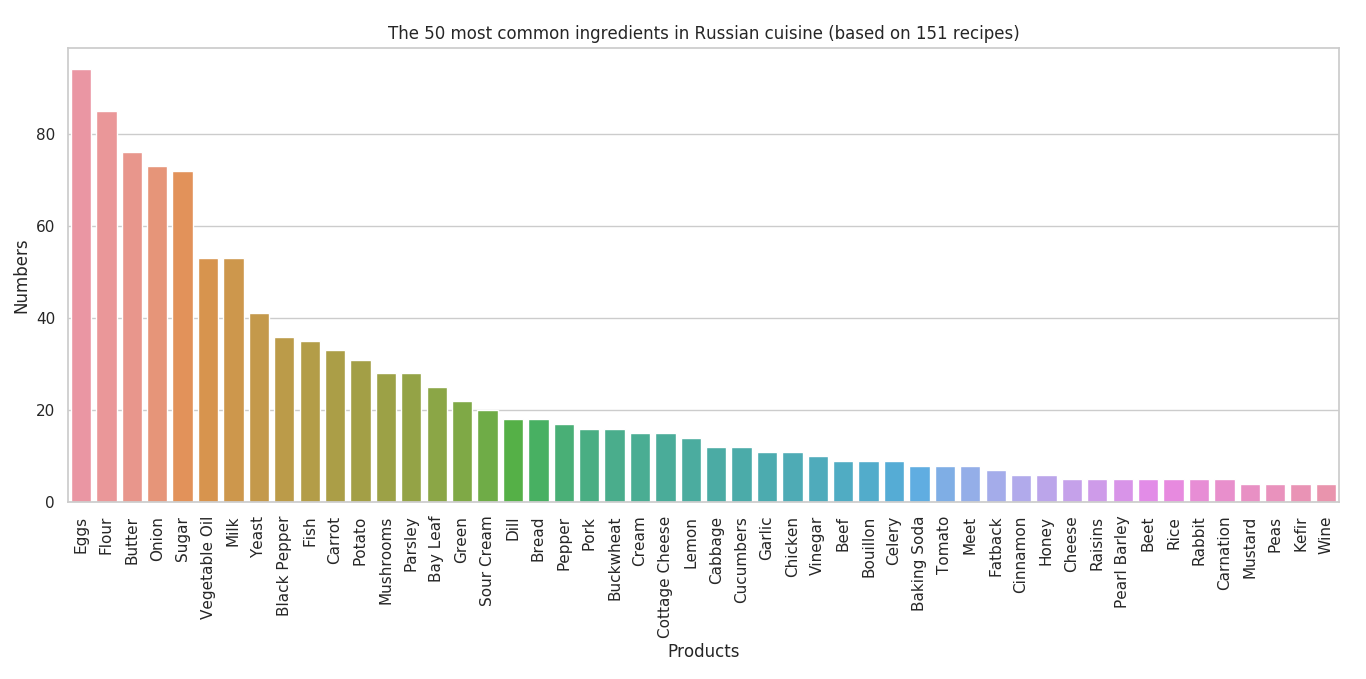 The 50 most common ingredients in Russian cuisine (based on 151 recipes)

Numbers

80
60
40
20
0

Eggs
Flour
Butter
Onion
Sugar
Vegetable Oil
Milk
Yeast
Black Pepper
Fish
Carrot
Potato
Mushrooms
Parsley
Bay Leaf
Green
Sour Cream
Dill
Bread
Pepper
Pork
Buckwheat
Cream
Cottage Cheese
Lemon
Cabbage
Cucumbers
Garlic
Chicken
Vinegar
Beef
Bouillon
Celery
Baking Soda
Tomato
Meet
Fatback
Cinnamon
Honey
Cheese
Raisins
Pearl Barley
Beet
Rice
Rabbit
Carnation
Mustard
Peas
Kefir
Wine

Products