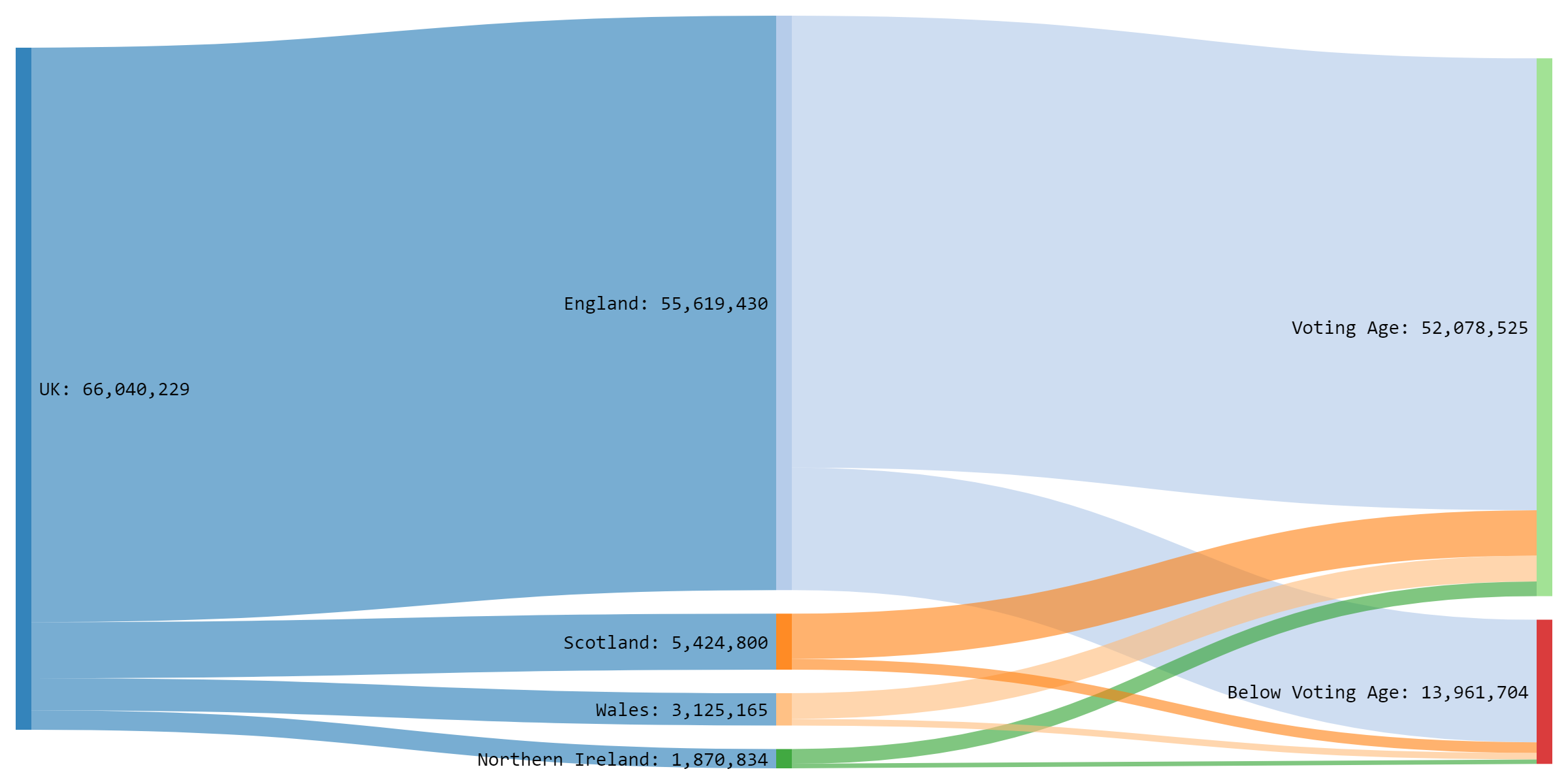 UK: 66,040,229

England: 55,619,430

Scotland: 5,424,800

Wales: 3,125,165

Northern Ireland: 1,870,834

Voting Age: 52,078,525

Below Voting Age: 13,961,704