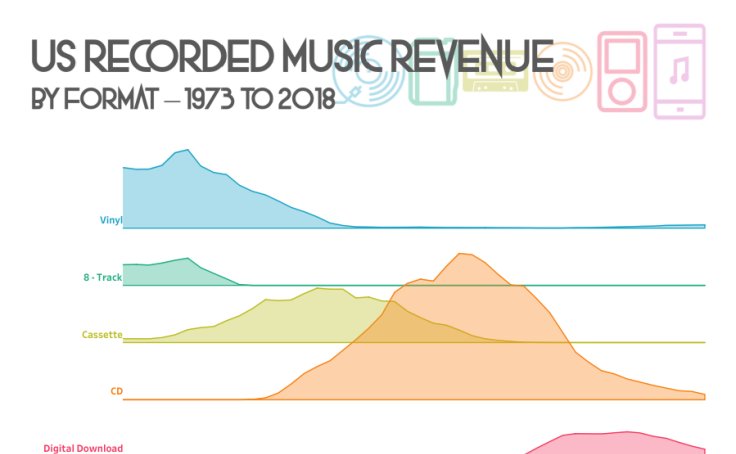 US RECORDED MUSIC REVENUE
BY FORMAT – 1973 TO 2018

Vinyl
8 - Track
Cassette
CD
Digital Download