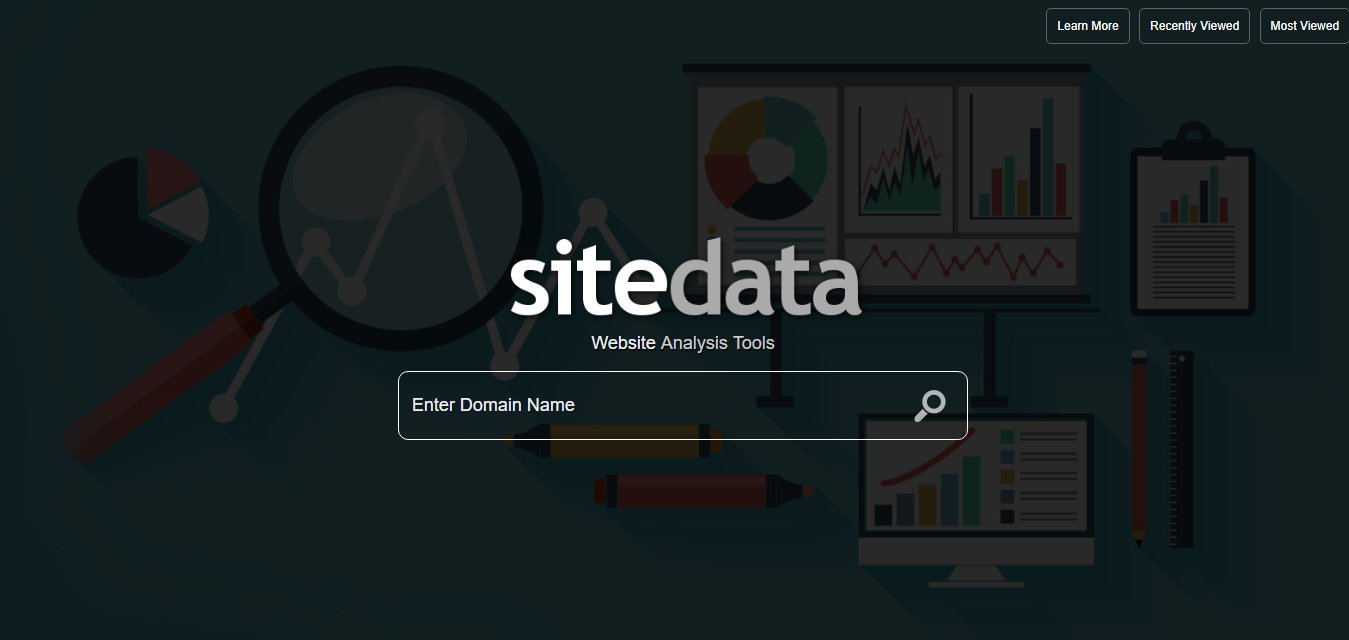 Learn More Recently Viewed Most Viewed

sitedata

Website Analysis Tools

Enter Domain Name