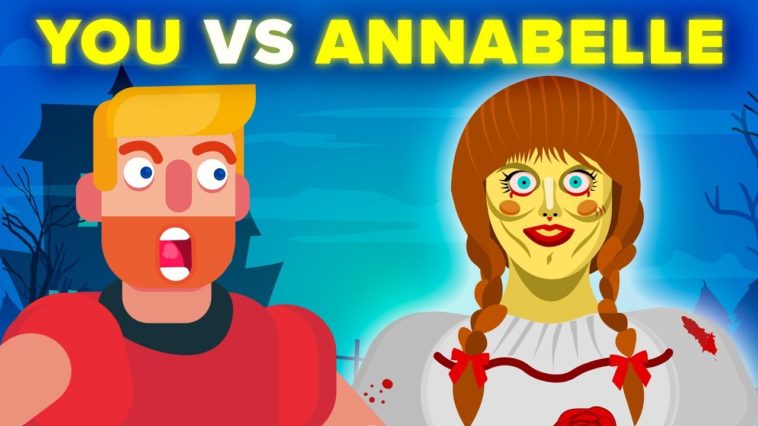 YOU VS ANNABELLE