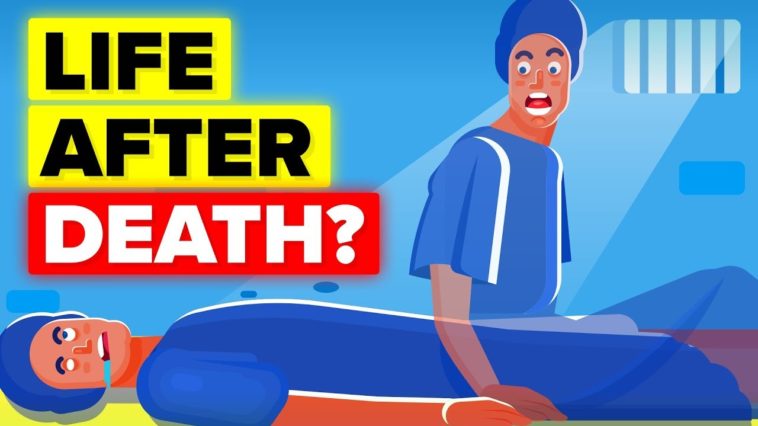 LIFE
AFTER
DEATH?