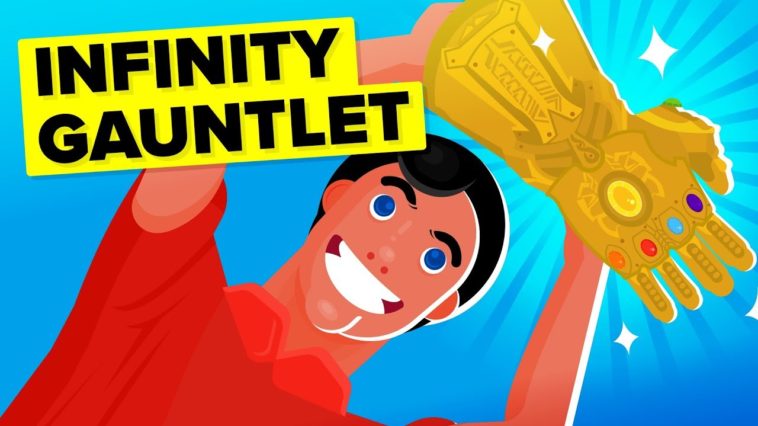 INFINITY GAUNTLET