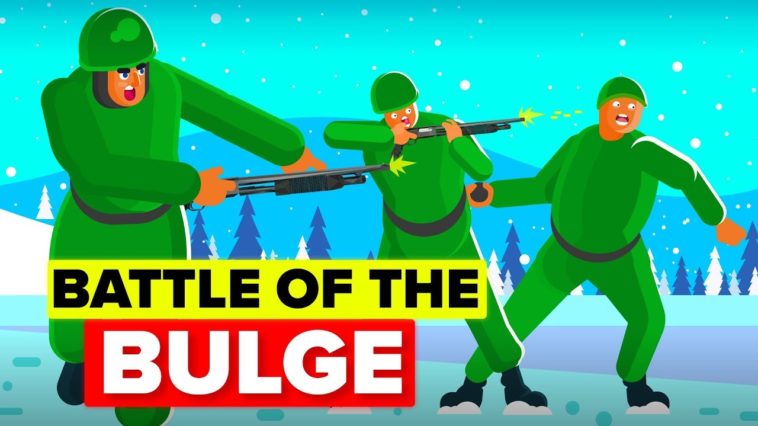 BATTLE OF THE
BULGE