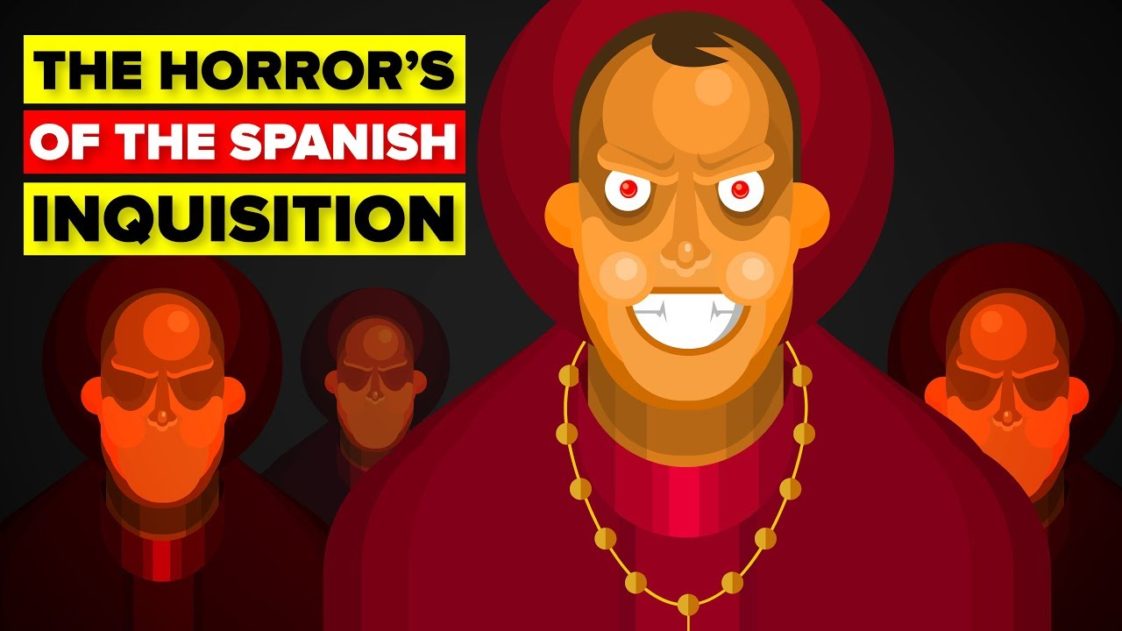 THE HORROR'S
OF THE SPANISH
INQUISITION