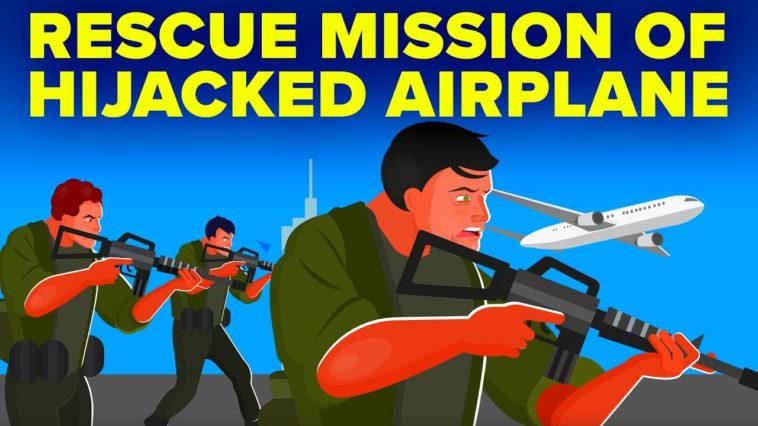 RESCUE MISSION OF HIJACKED AIRPLANE