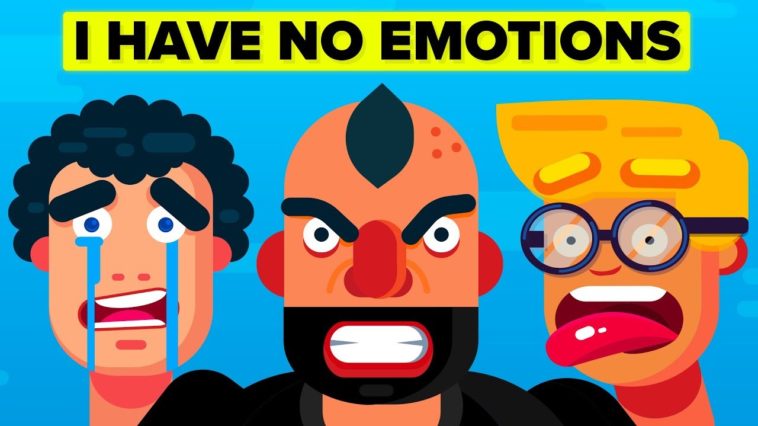 I HAVE NO EMOTIONS