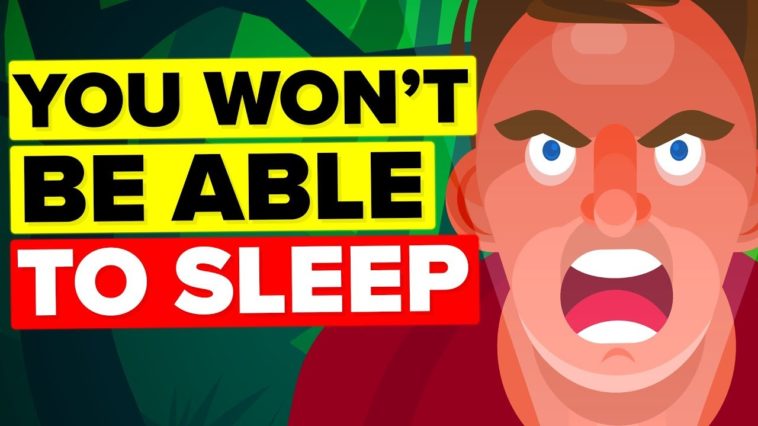 YOU WON'T
BE ABLE
TO SLEEP