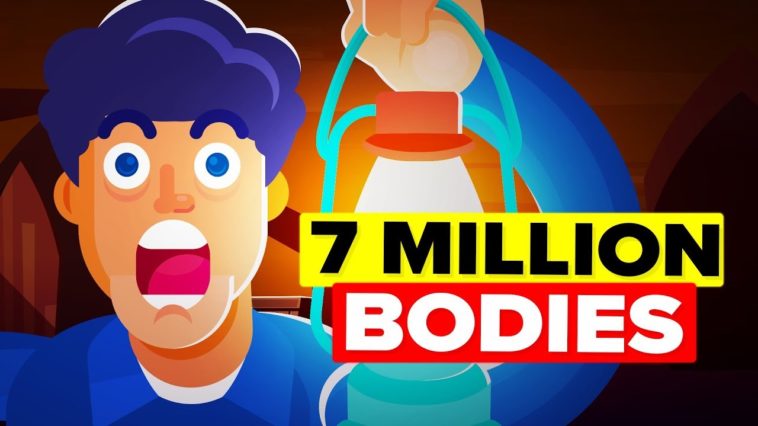 7 MILLION
BODIES