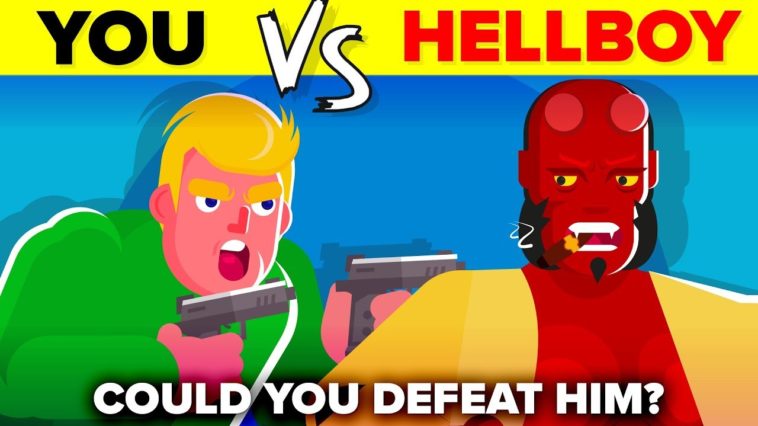 YOU VS HELLBOY

COULD YOU DEFEAT HIM?