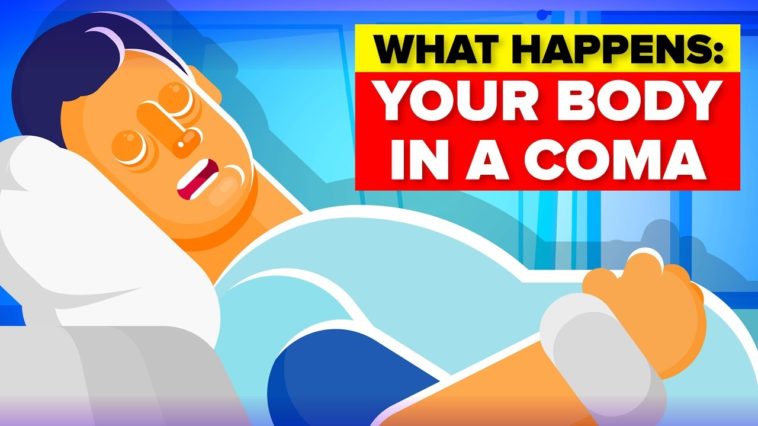 WHAT HAPPENS:
YOUR BODY IN A COMA