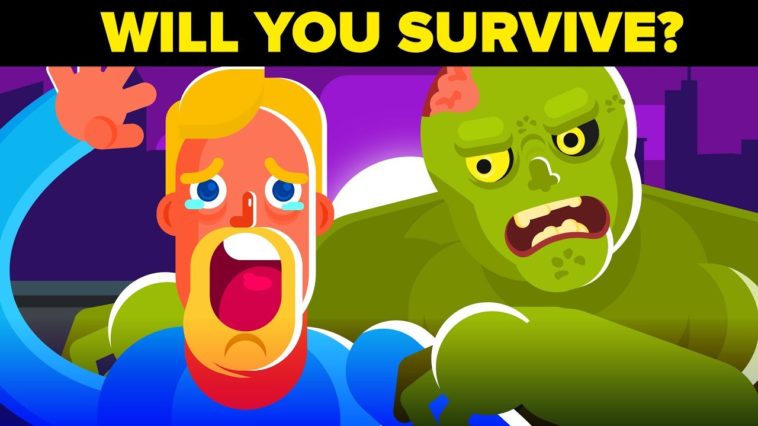 WILL YOU SURVIVE?