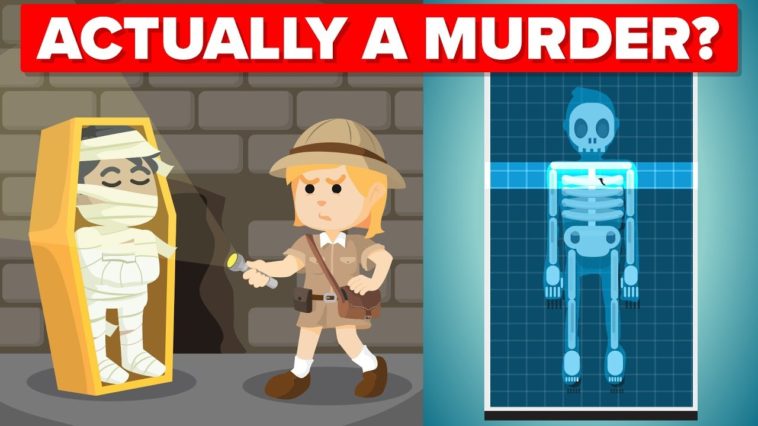 ACTUALLY A MURDER?