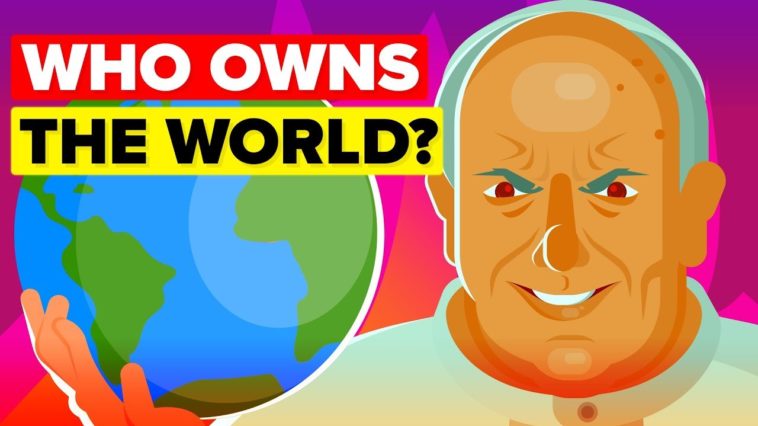 WHO OWNS
THE WORLD?