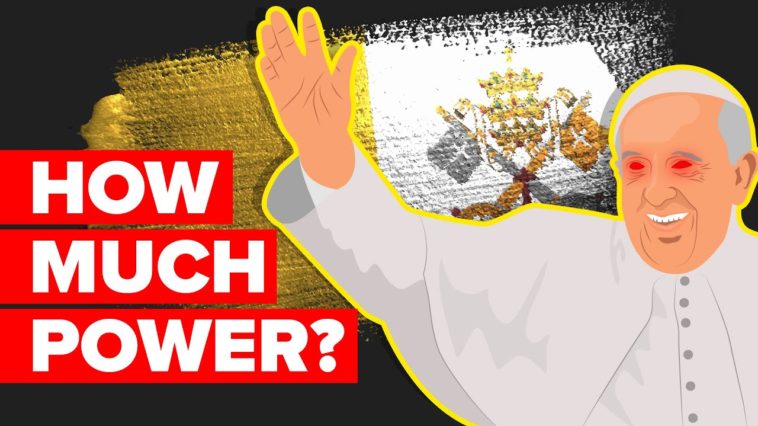 HOW
MUCH
POWER?