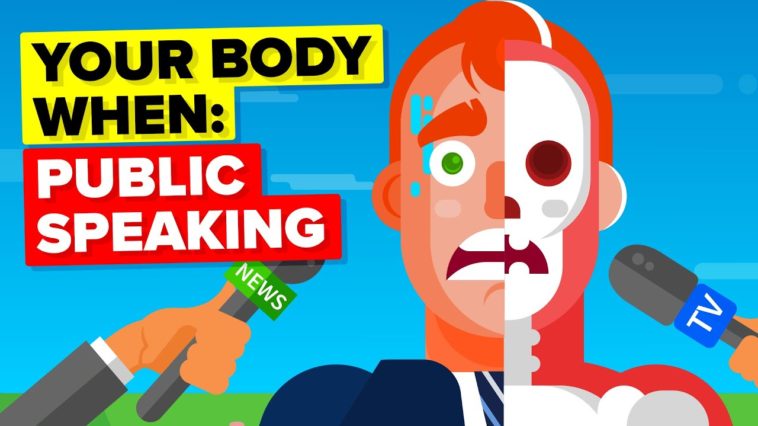 YOUR BODY WHEN:
PUBLIC SPEAKING

NEWS

TV