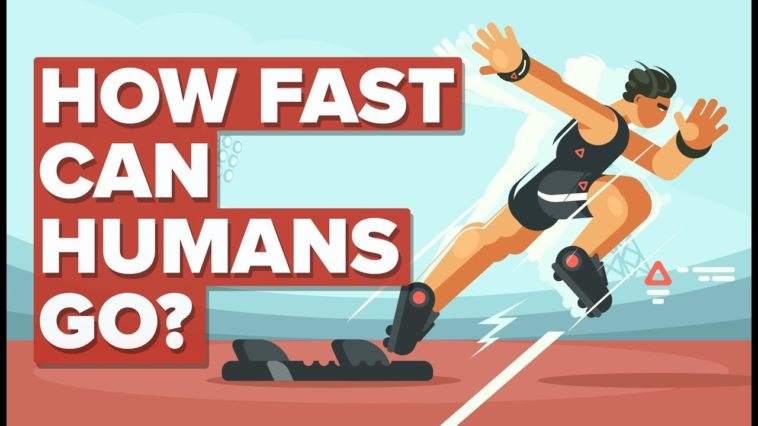 HOW FAST CAN HUMANS GO?