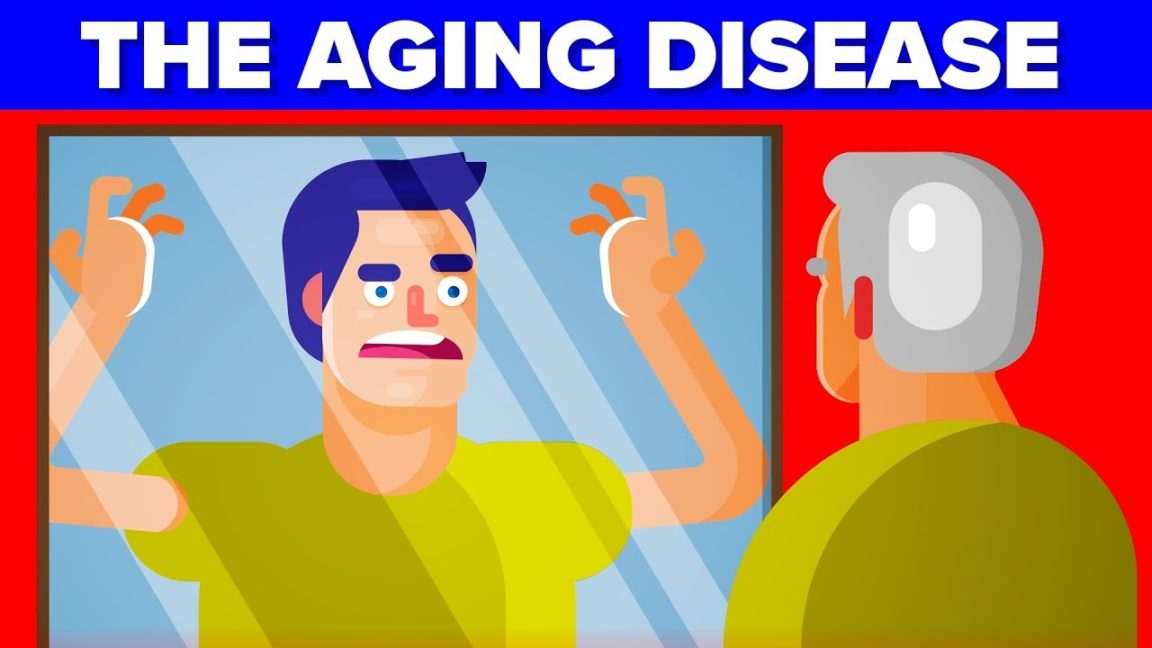 THE AGING DISEASE