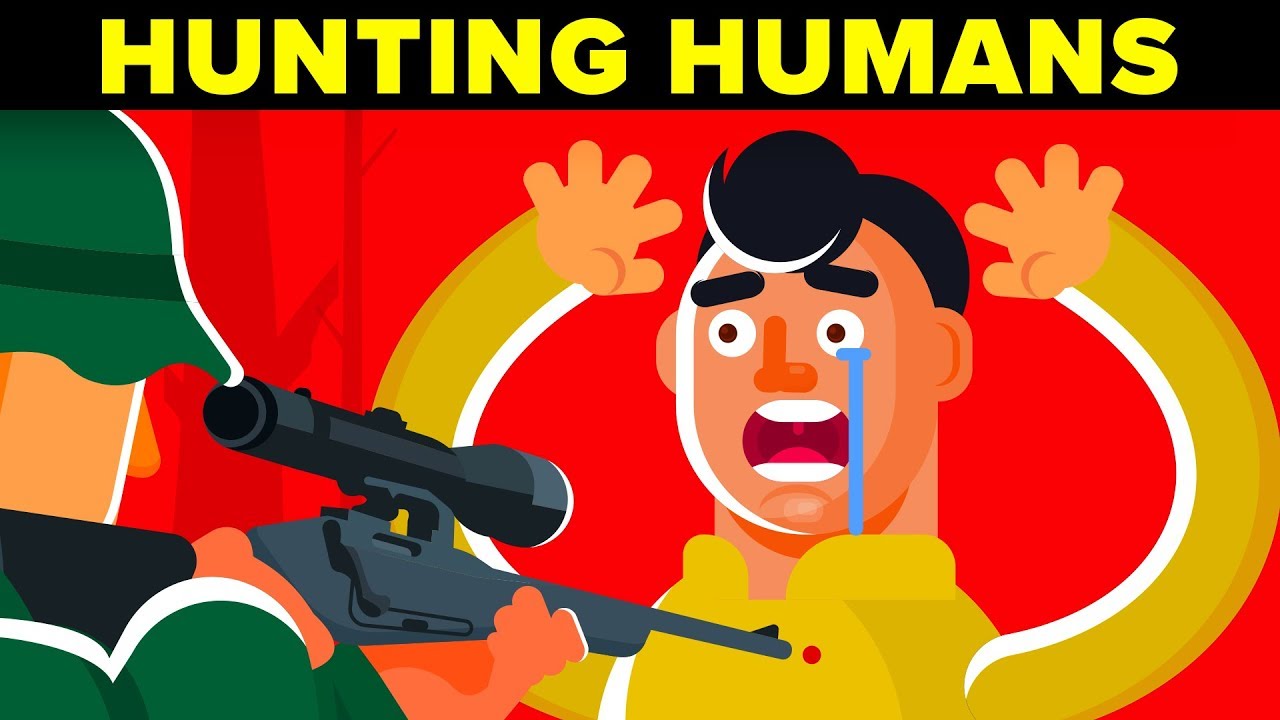 HUNTING HUMANS