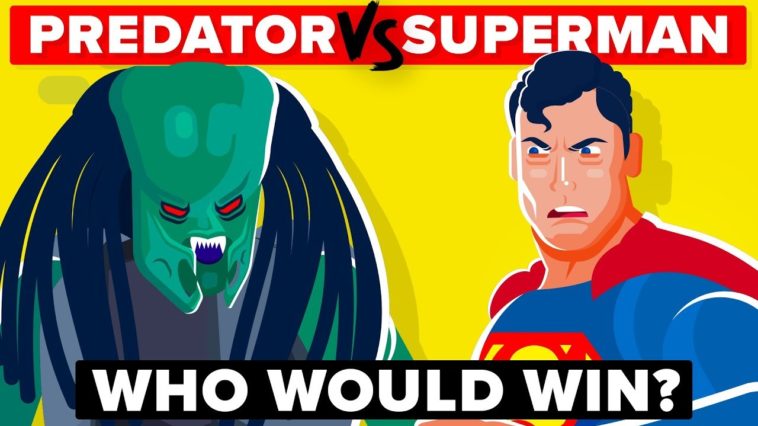 PREDATOR VS SUPERMAN

WHO WOULD WIN?