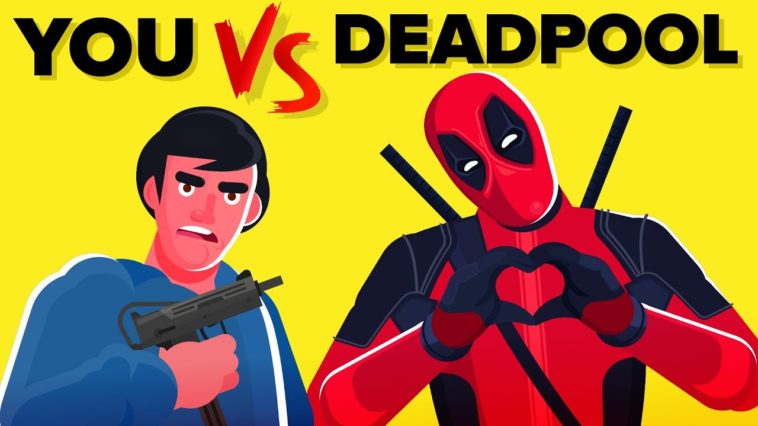 YOU VS DEADPOOL