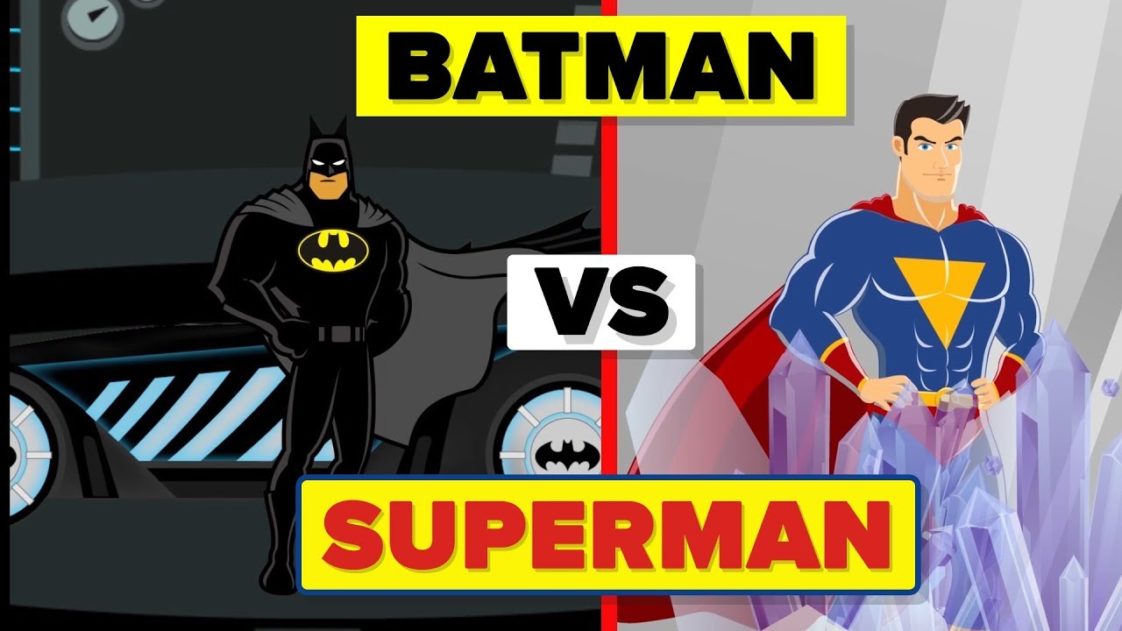 BATMAN

VS

SUPERMAN