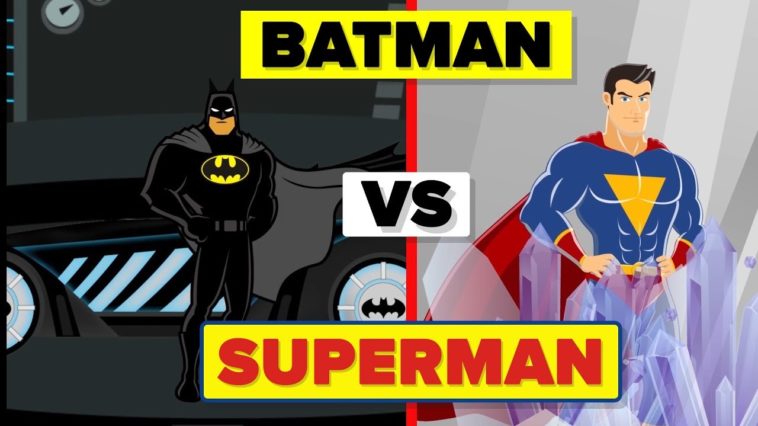 BATMAN

VS

SUPERMAN