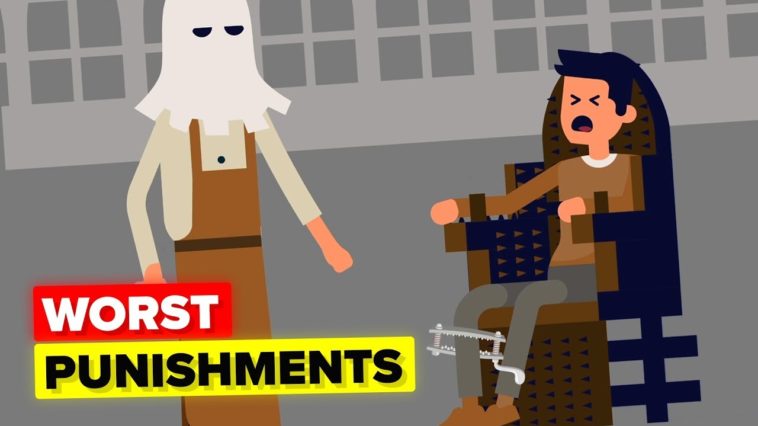 WORST
PUNISHMENTS