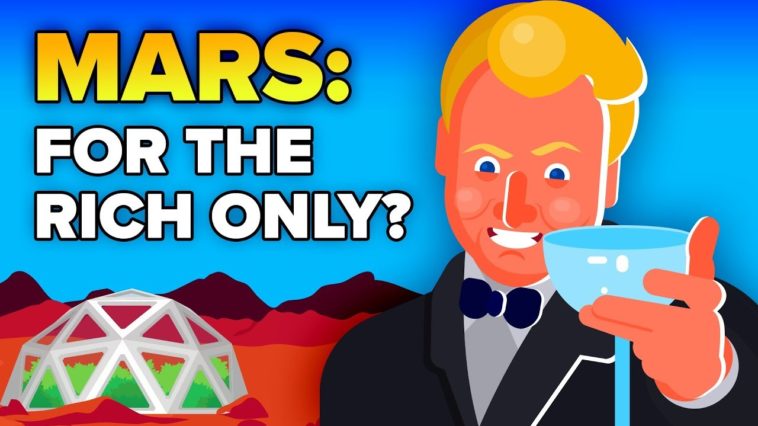 MARS:
FOR THE
RICH ONLY?