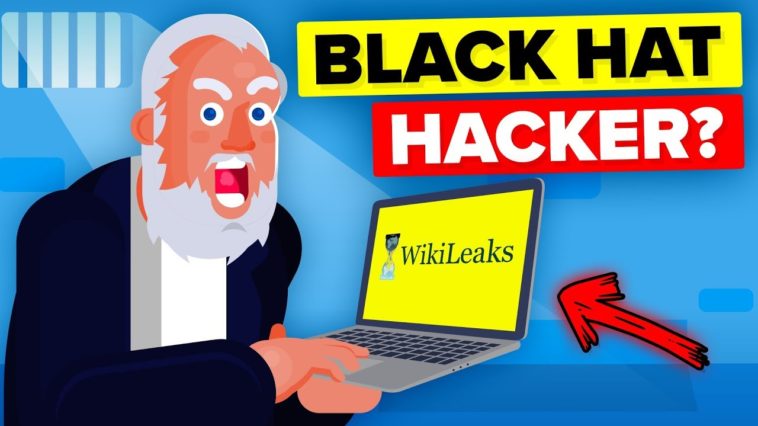 BLACK HAT
HACKER?

WikiLeaks