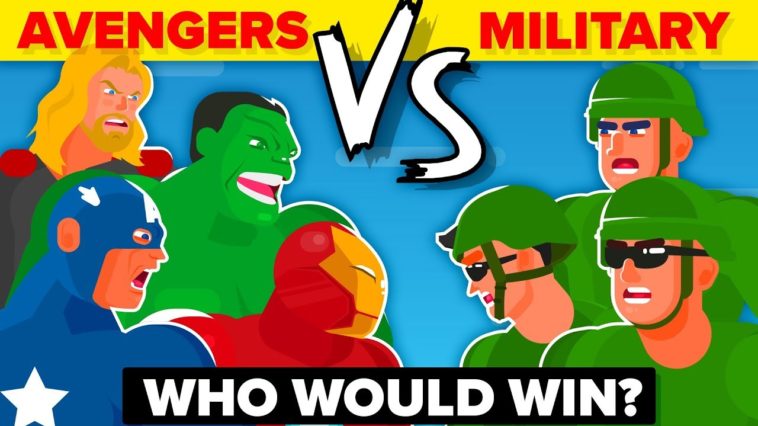 AVENGERS VS MILITARY

WHO WOULD WIN?