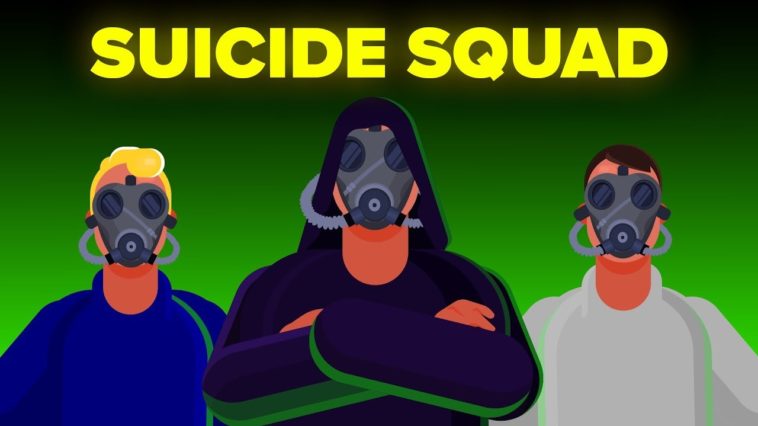 SUICIDE SQUAD