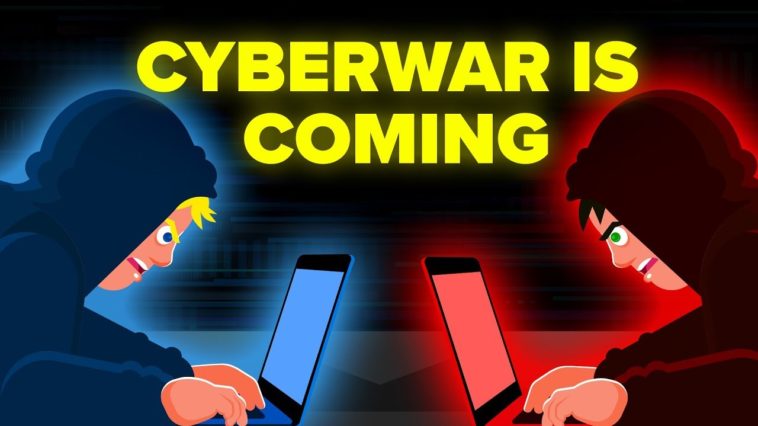 CYBERWAR IS COMING