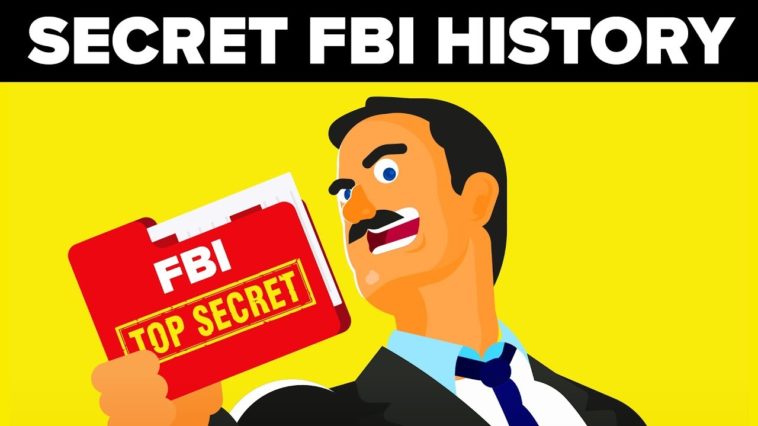 SECRET FBI HISTORY

FBI
TOP SECRET