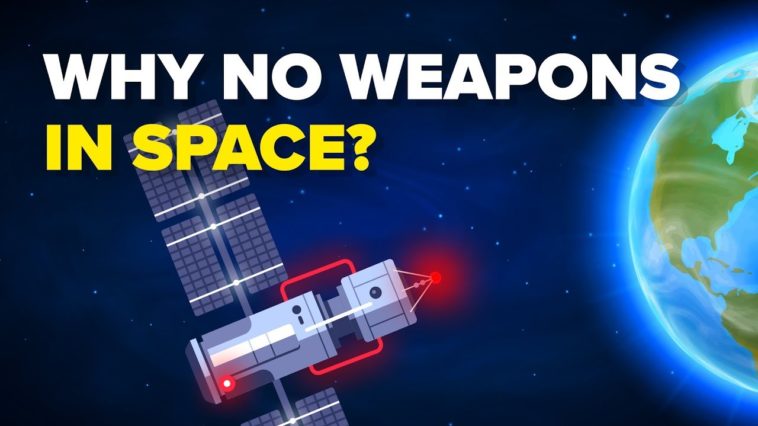 WHY NO WEAPONS IN SPACE?