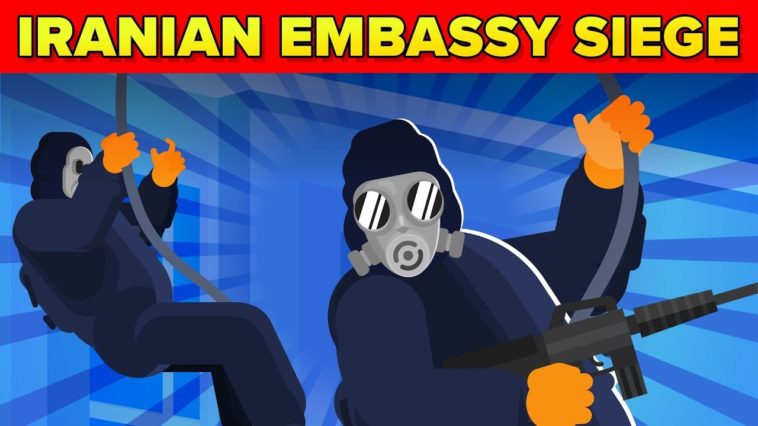 IRANIAN EMBASSY SIEGE