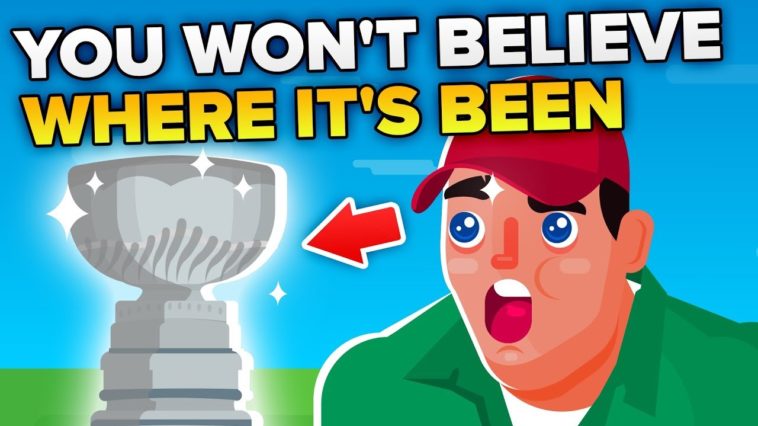 YOU WON'T BELIEVE
WHERE IT'S BEEN