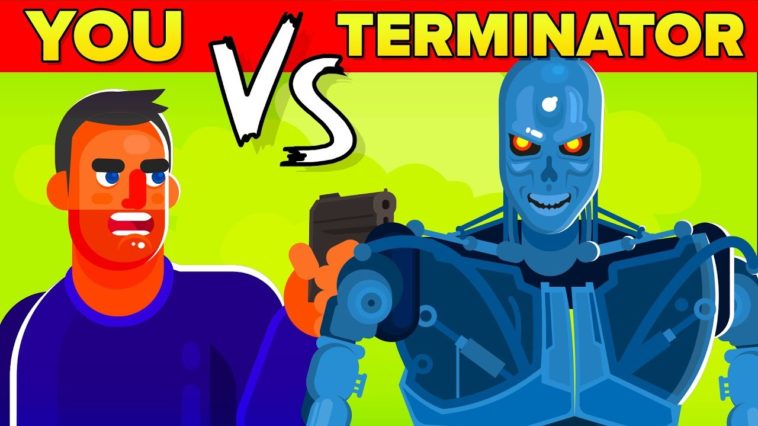 YOU VS TERMINATOR